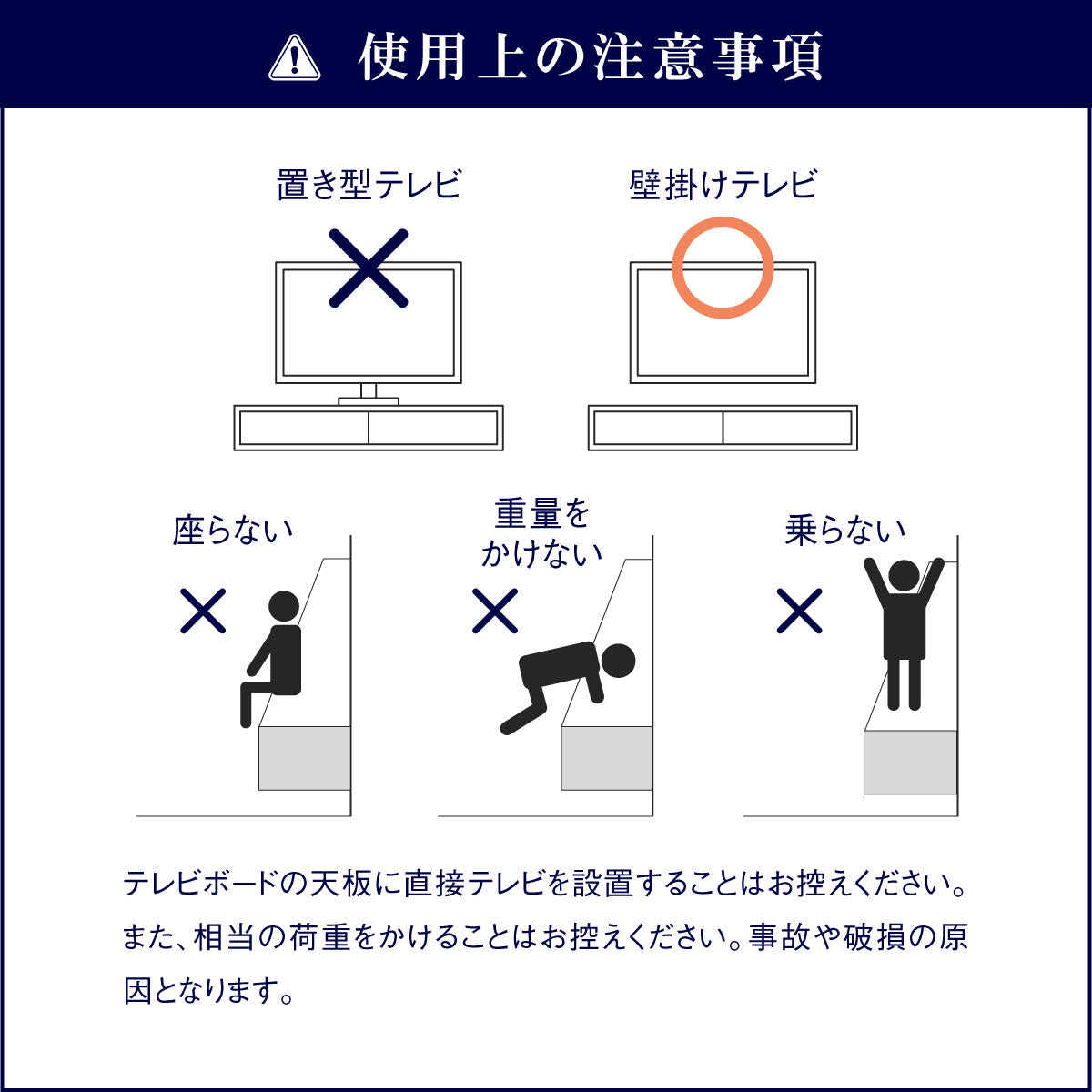 使用上の注意事項

置き型テレビ

壁掛けテレビ

座らない

重量をかけない

乗らない

テレビボードの天板に直接テレビを設置することはお控えください。また、相当の荷重をかけることはお控えください。事故や破損の原因となります。