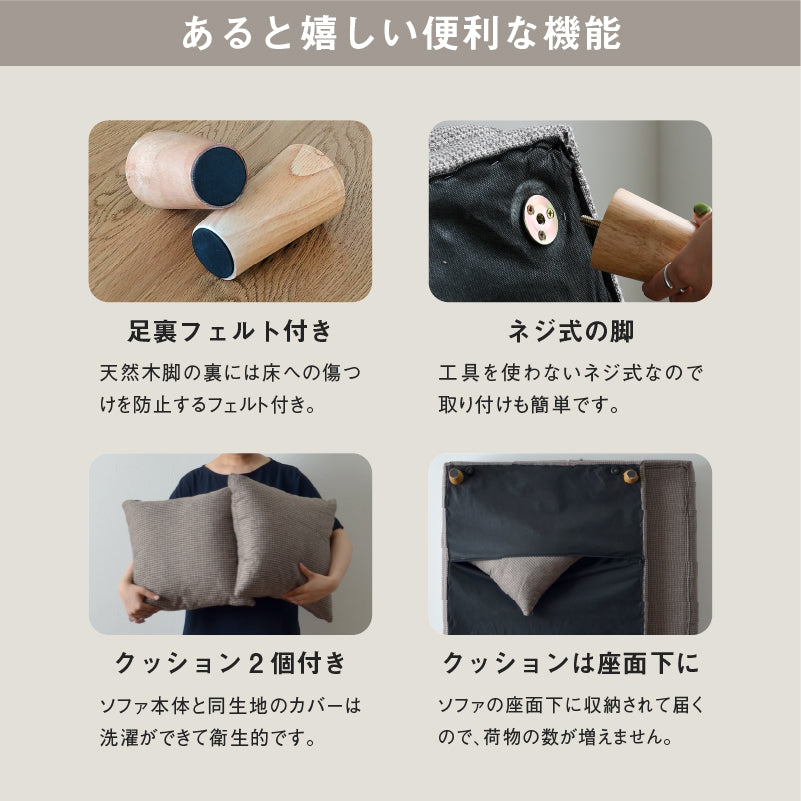 あると嬉しい便利な機能

足裏フェルト付き

天然木脚の裏には床への傷つけを防止するフェルト付き。

ネジ式の脚

工具を使わないネジ式なので取り付けも簡単です。

クッション２個付き

ソファ本体と同生地のカバーは洗濯ができて衛生的です。

クッションは座面下に

ソファの座面下に収納されて届くので、荷物の数が増えません。