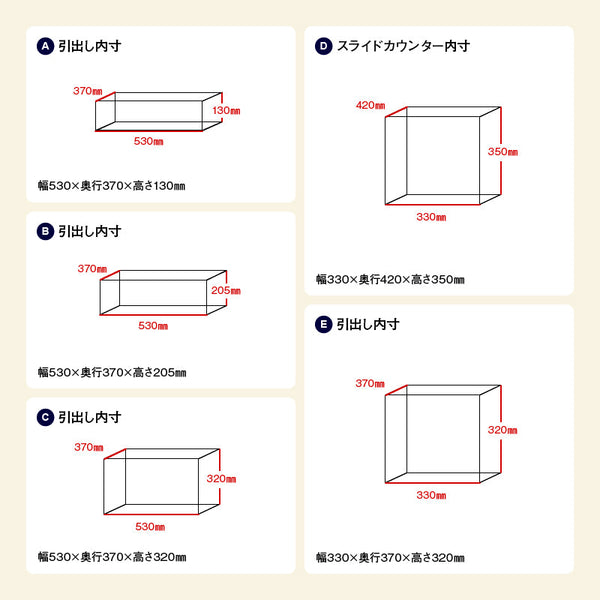 A 引出し内寸

370㎜
130㎜
530㎜

幅530×奥行370×高さ130㎜

B 引出し内寸

370㎜
205㎜
530㎜

幅530×奥行370×高さ205㎜

C 引出し内寸

370㎜
320㎜
530㎜

幅530×奥行370×高さ320㎜

D スライドカウンター内寸

420㎜
350㎜
330㎜

幅330×奥行420×高さ350㎜

E 引出し内寸

370㎜
320㎜
330㎜

幅330×奥行370×高さ320㎜