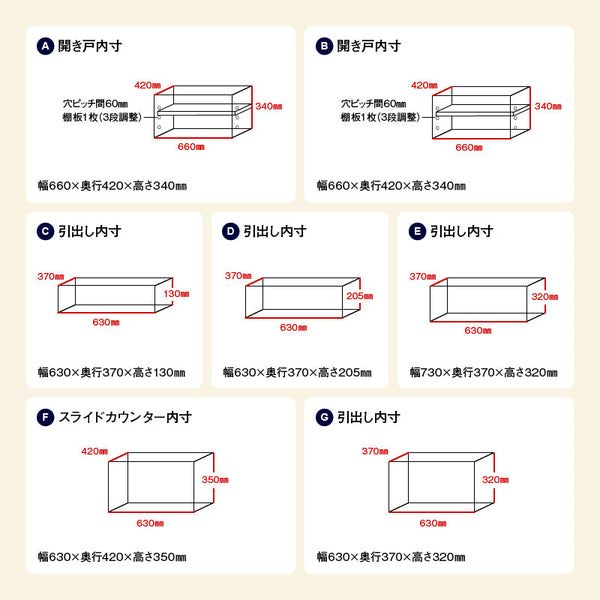 A 開き戸内寸

420㎜
穴ピッチ間60㎜
棚板1枚(3段調整)
340㎜
660㎜

幅660×奥行420×高さ340㎜

B 開き戸内寸

420㎜
穴ピッチ間60㎜
棚板1枚(3段調整)
340㎜
660㎜

幅660×奥行420×高さ340㎜

C 引出し内寸

370㎜
130㎜
630㎜

幅630×奥行370×高さ130㎜

D 引出し内寸

370㎜
205㎜
630㎜

幅630×奥行370×高さ205㎜

E 引出し内寸

370㎜
320㎜
630㎜

幅730×奥行370×高さ320㎜

F スライドカウンター内寸

420㎜
350㎜
630㎜

幅630×奥行420×高さ350㎜

G 引出し内寸

370㎜
320㎜
630㎜

幅630×奥行370×高さ320㎜