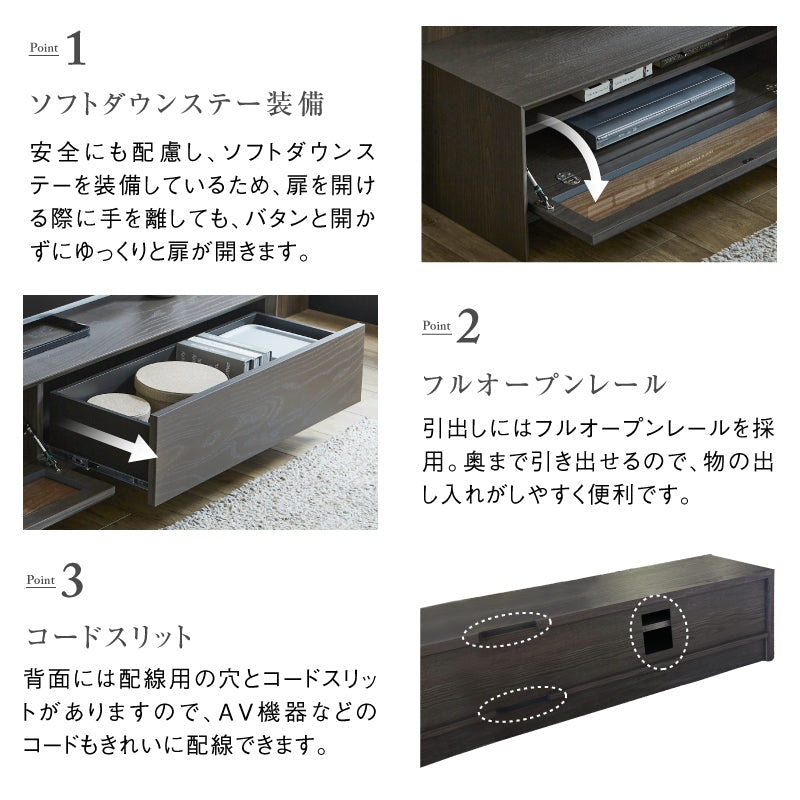 Point 1

ソフトダウンステー装備

安全にも配慮し、ソフトダウンステーを装備しているため、扉を開ける際に手を離しても、バタンと開かずにゆっくりと扉が開きます。

Point 2

フルオープンレール

引出しにはフルオープンレールを採用。奥まで引き出せるので、物の出し入れがしやすく便利です。

Point 3

コードスリット

背面には配線用の穴とコードスリットがありますので、AV機器などのコードもきれいに配線できます。