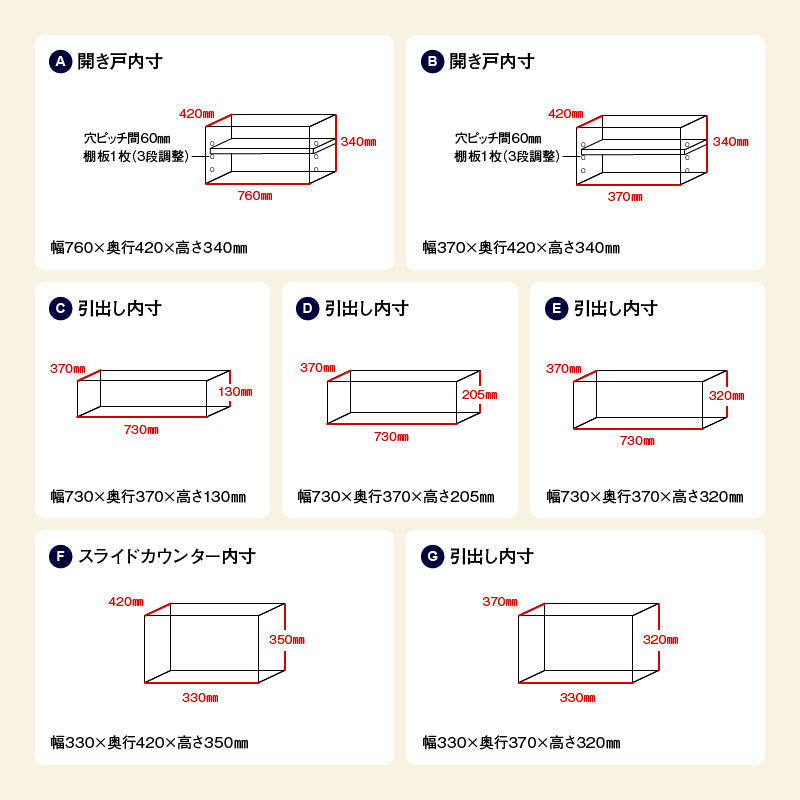 A 開き戸内寸

420㎜

穴ピッチ間60㎜
棚板1枚(3段調整)

340㎜

760㎜

幅760×奥行420×高さ340㎜

B 開き戸内寸

420㎜

穴ピッチ間60㎜
棚板1枚(3段調整)

340㎜

370㎜

幅370×奥行420×高さ340㎜

C 引出し内寸

370㎜

130㎜

730㎜

幅730×奥行370×高さ130㎜

D 引出し内寸

370㎜

205㎜

730㎜

幅730×奥行370×高さ205㎜

E 引出し内寸

370㎜

320㎜

730㎜

幅730×奥行370×高さ320㎜

F スライドカウンター内寸

420㎜

350㎜

330㎜

幅330×奥行420×高さ350㎜

G 引出し内寸

370㎜

320㎜

330㎜

幅330×奥行370×高さ320㎜