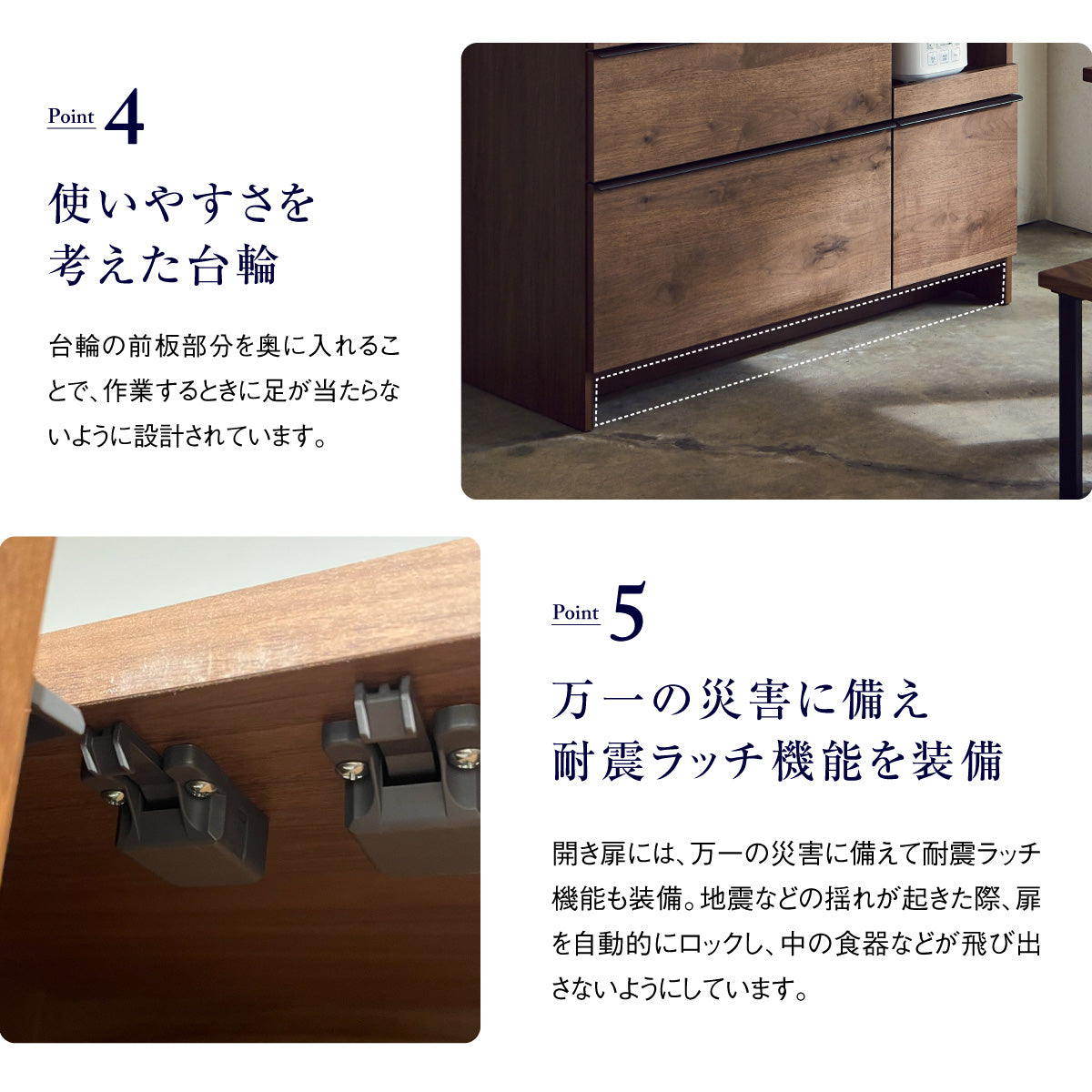 Point 4

使いやすさを
考えた台輪

台輪の前板部分を奥に入れることで、作業するときに足が当たらないように設計されています。

Point 5

万一の災害に備え
耐震ラッチ機能を装備

開き扉には、万一の災害に備えて耐震ラッチ機能も装備。地震などの揺れが起きた際、扉を自動的にロックし、中の食器などが飛び出さないようにしています。