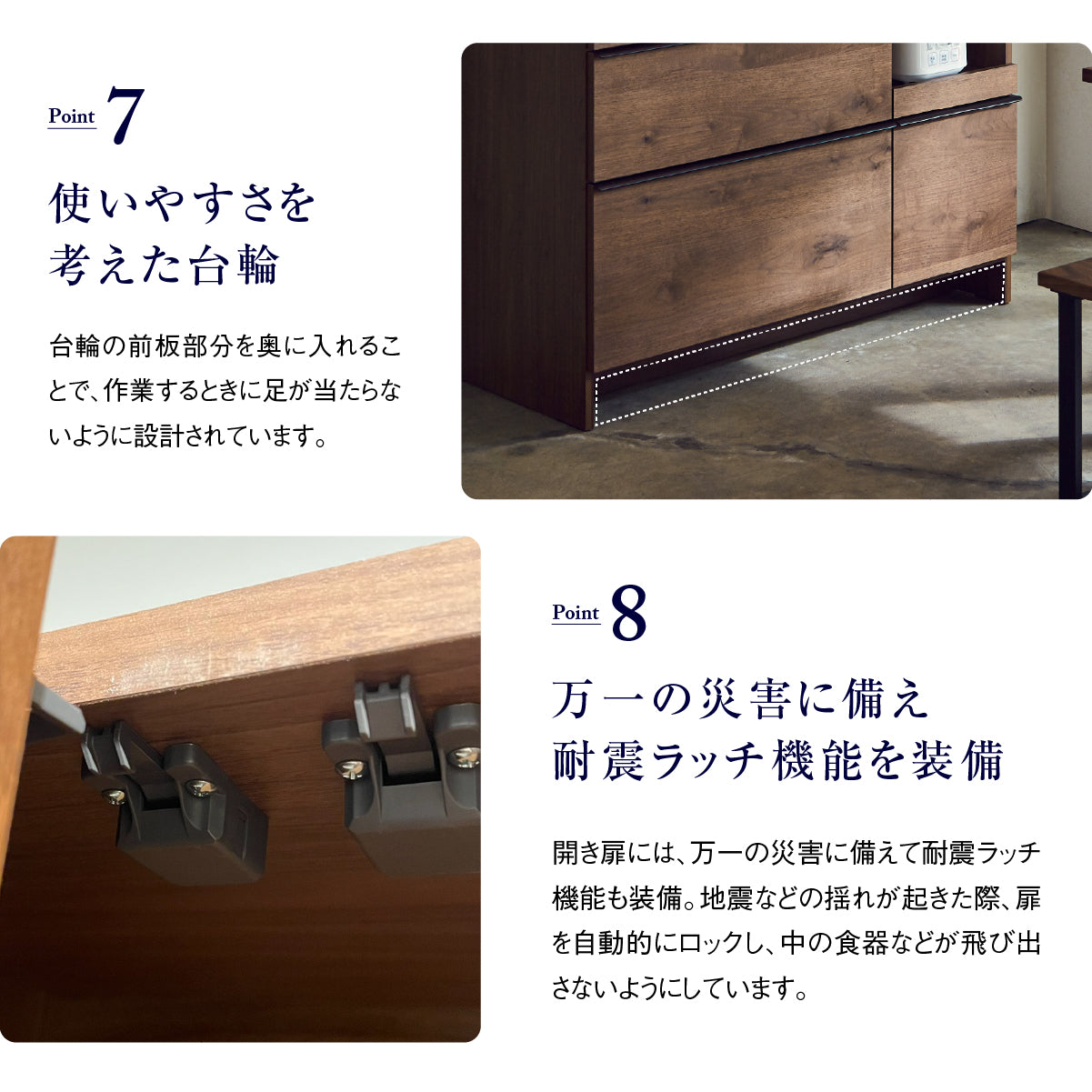 Point 7

使いやすさを
考えた台輪

台輪の前板部分を奥に入れることで、作業するときに足が当たらないように設計されています。

Point 8

万一の災害に備え
耐震ラッチ機能を装備

開き扉には、万一の災害に備えて耐震ラッチ機能も装備。地震などの揺れが起きた際、扉を自動的にロックし、中の食器などが飛び出さないようにしています。