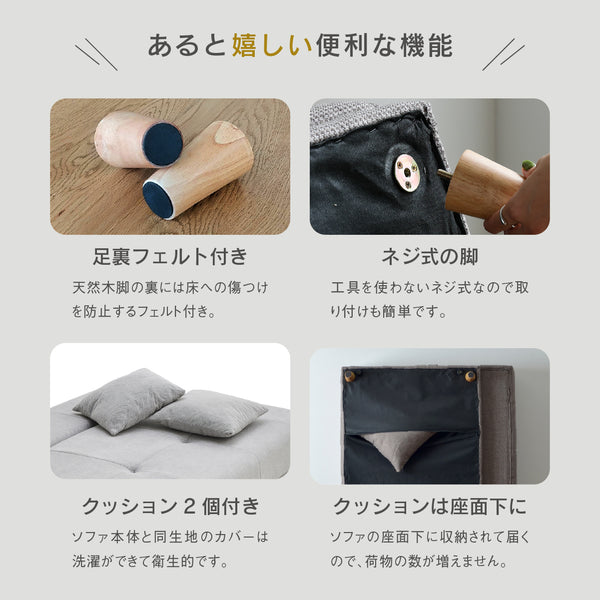 あると嬉しい便利な機能

足裏フェルト付き

天然木脚の裏には床への傷つけを防止するフェルト付き。

ネジ式の脚

工具を使わないネジ式なので取り付けも簡単です。

クッション２個付き

ソファ本体と同生地のカバーは洗濯ができて衛生的です。

クッションは座面下に

ソファの座面下に収納されて届くので、荷物の数が増えません。