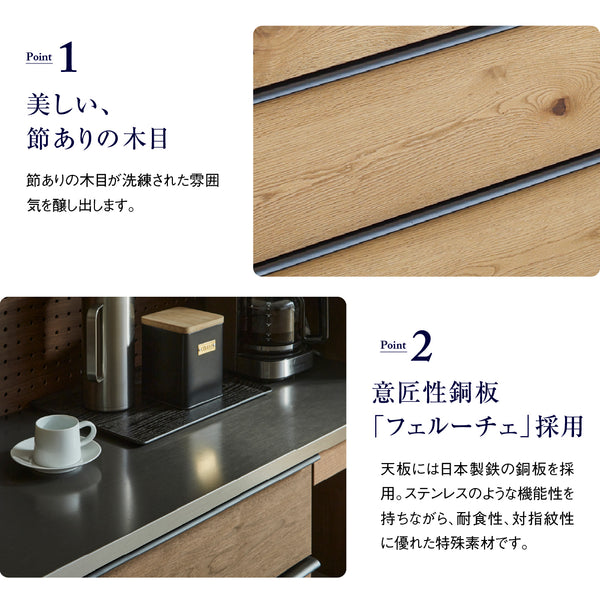 Point 1

美しい、
節ありの木目

節ありの木目が洗練された雰囲気を醸し出します。

Point 2

意匠性銅板
「フェルーチェ」採用

天板には日本製鉄の銅板を採用。ステンレスのような機能性を持ちながら、耐食性、対指紋性に優れた特殊素材です。