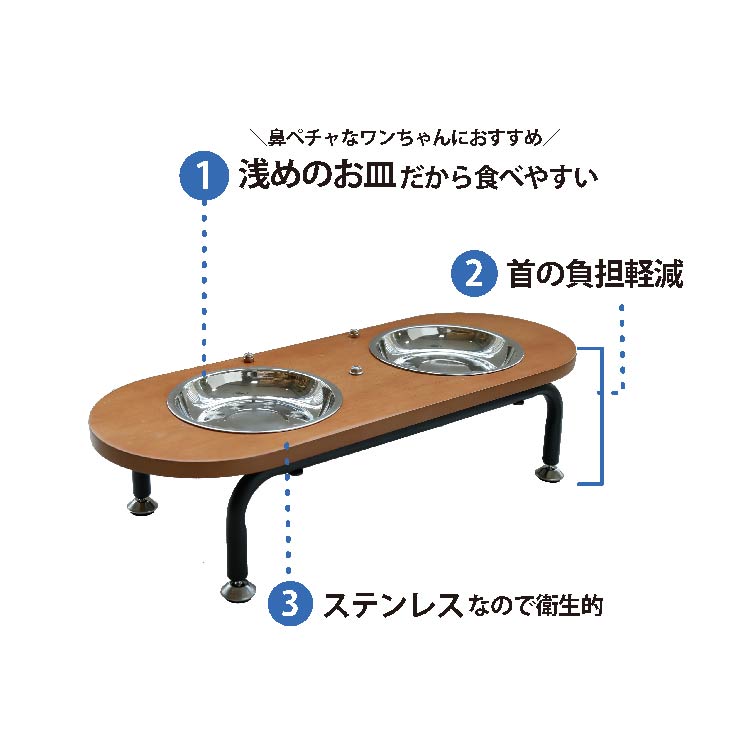 ＼鼻ペチャなワンちゃんにおすすめ／

1 浅めのお皿だから食べやすい

2 首の負担軽減

3 ステンレスなので衛生的