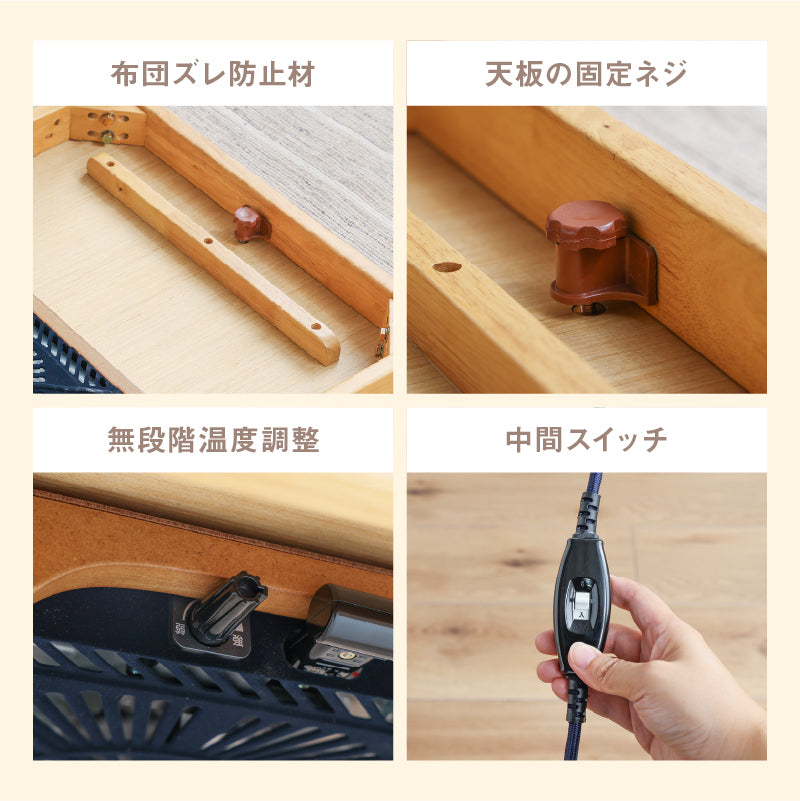 布団ズレ防止材

天板の固定ネジ

無段階温度調整

弱

強

中間スイッチ

入