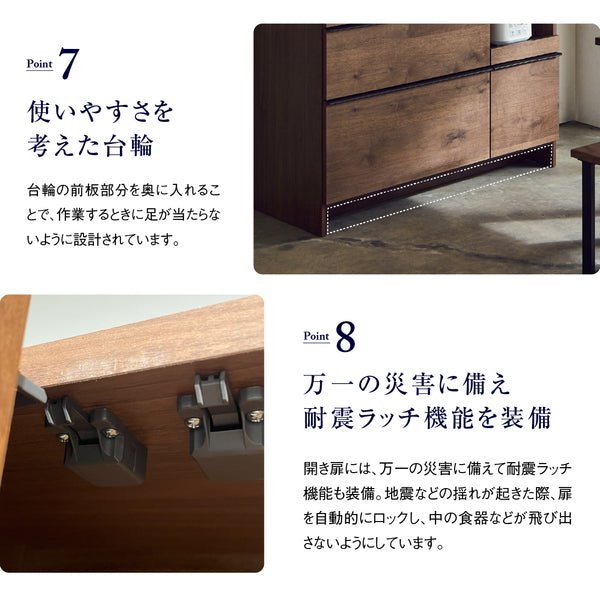 Point 7

使いやすさを
考えた台輪

台輪の前板部分を奥に入れることで、作業するときに足が当たらないように設計されています。

Point 8

万一の災害に備え
耐震ラッチ機能を装備

開き扉には、万一の災害に備えて耐震ラッチ機能も装備。地震などの揺れが起きた際、扉を自動的にロックし、中の食器などが飛び出さないようにしています。