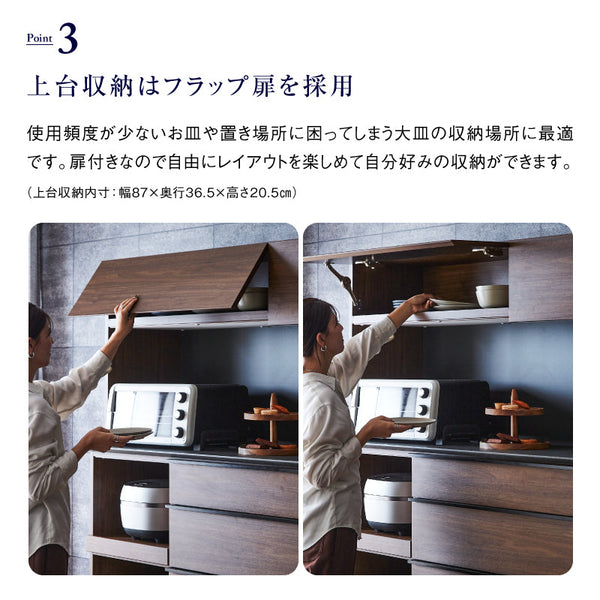 Point 3

上台収納はフラップ扉を採用

使用頻度が少ないお皿や置き場所に困ってしまう大皿の収納場所に最適です。扉付きなので自由にレイアウトを楽しめて自分好みの収納ができます。

（上台収納内寸：幅87×奥行36.5×高さ20.5㎝）