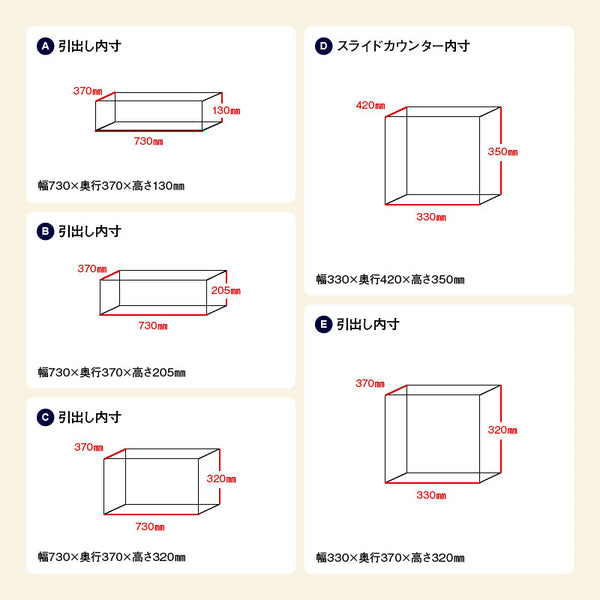 A 引出し内寸

370㎜
130㎜
730㎜

幅730×奥行370×高さ130㎜

B 引出し内寸

370㎜
205㎜
730㎜

幅730×奥行370×高さ205㎜

C 引出し内寸

370㎜
320㎜
730㎜

幅730×奥行370×高さ320㎜

D スライドカウンター内寸

420㎜
350㎜
330㎜

幅330×奥行420×高さ350㎜

E 引出し内寸

370㎜
320㎜
330㎜

幅330×奥行370×高さ320㎜