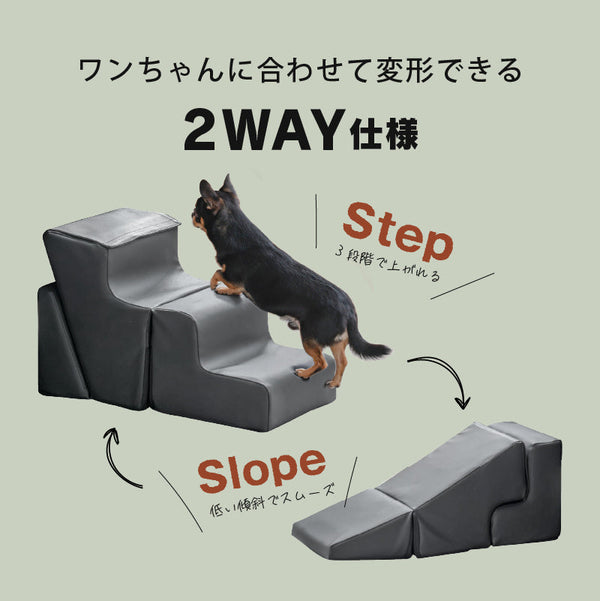 ワンちゃんに合わせて変形できる

2WAY仕様

Step
3段階で上がれる

Slope
低い傾斜でスムーズ