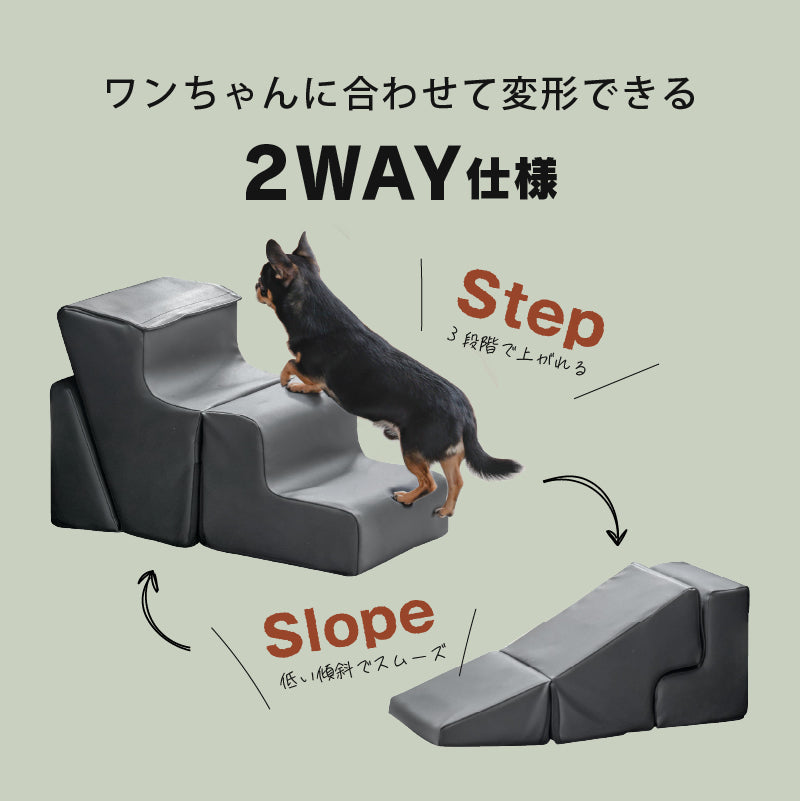 ワンちゃんに合わせて変形できる

2WAY仕様

Step
3段階で上がれる

Slope
低い傾斜でスムーズ